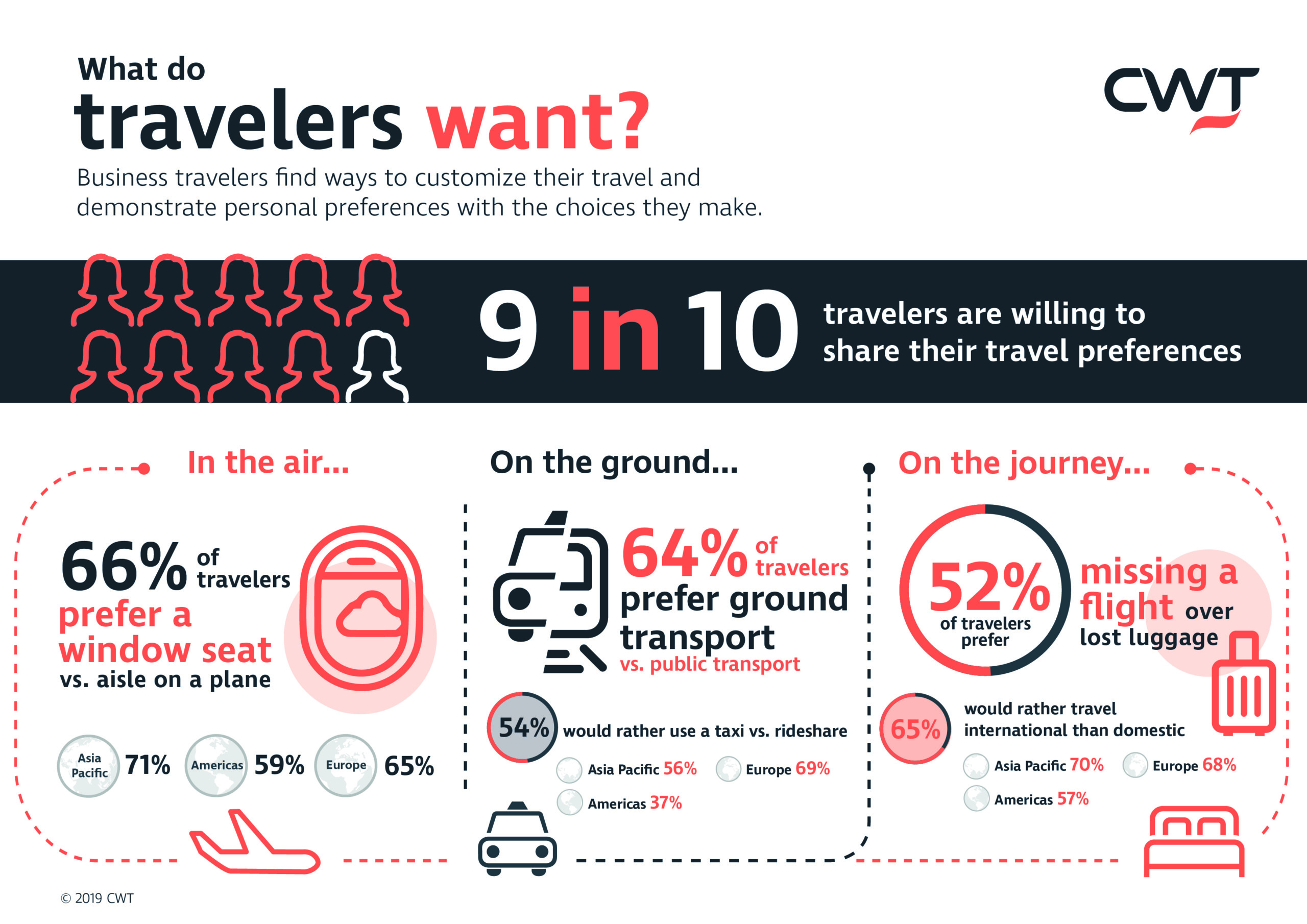 What do travelers want?

CWT

Business travelers find ways to customize their travel and demonstrate personal preferences with the choices they make.

9 in 10 travelers are willing to share their travel preferences

In the air...

66% of travelers prefer a window seat vs. aisle on a plane

Asia Pacific 71%
Americas 59%
Europe 65%

On the ground...

64% of travelers prefer ground transport vs. public transport

54% would rather use a taxi vs. rideshare

Asia Pacific 56%
Europe 69%
Americas 37%

On the journey...

52% of travelers prefer missing a flight over lost luggage

65% would rather travel international than domestic

Asia Pacific 70%
Europe 68%
Americas 57%

© 2019 CWT